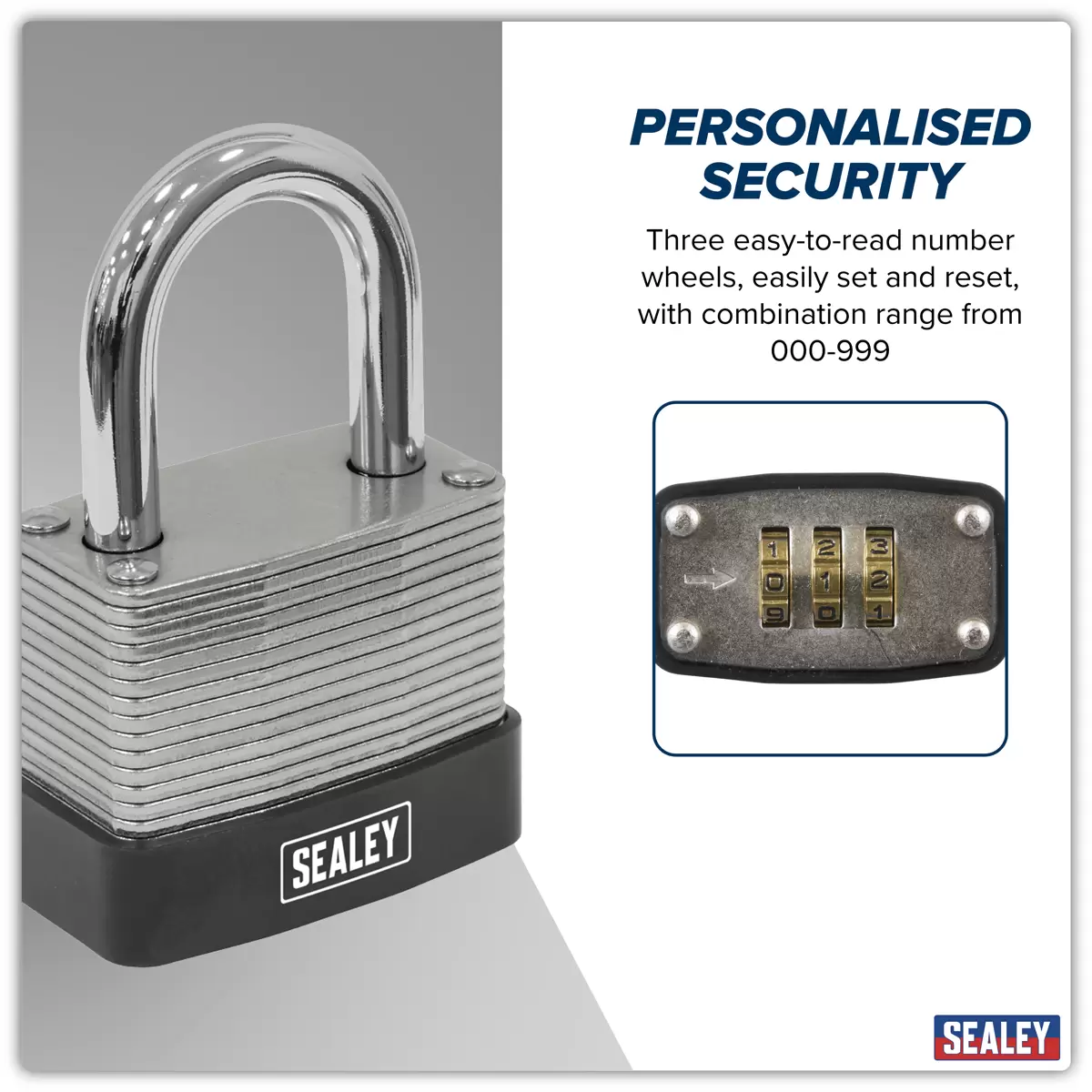 PERSONALISED SECURITY

Three easy-to-read number wheels, easily set and reset, with combination range from 000-999

1 2 3
0 1 2
9 0 1

SEALEY

SEALEY